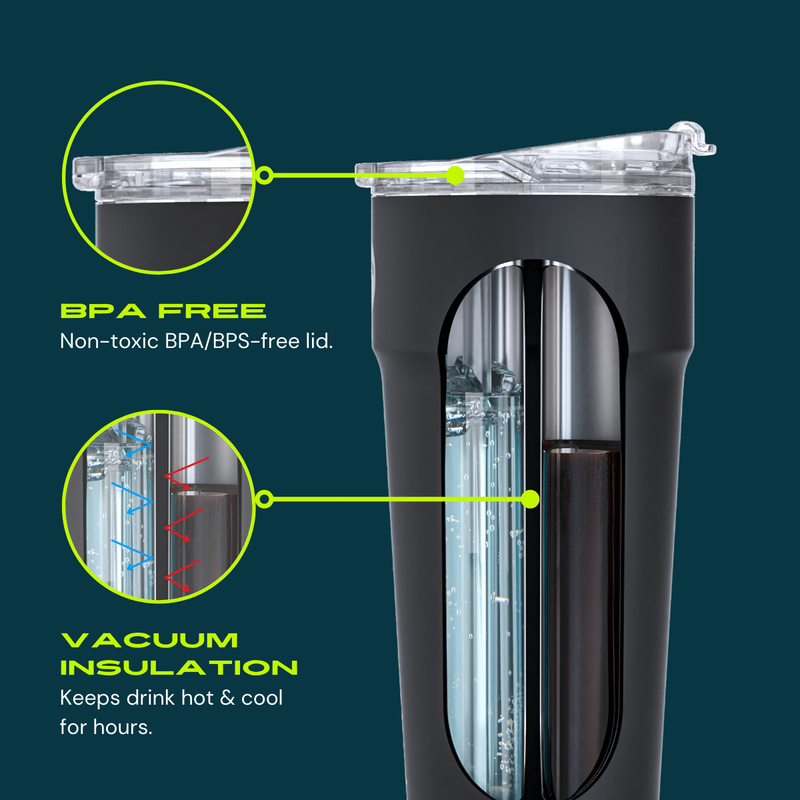 BPA FREE
Non-toxic BPA/BPS-free lid.

VACUUM INSULATION
Keeps drink hot & cool for hours.